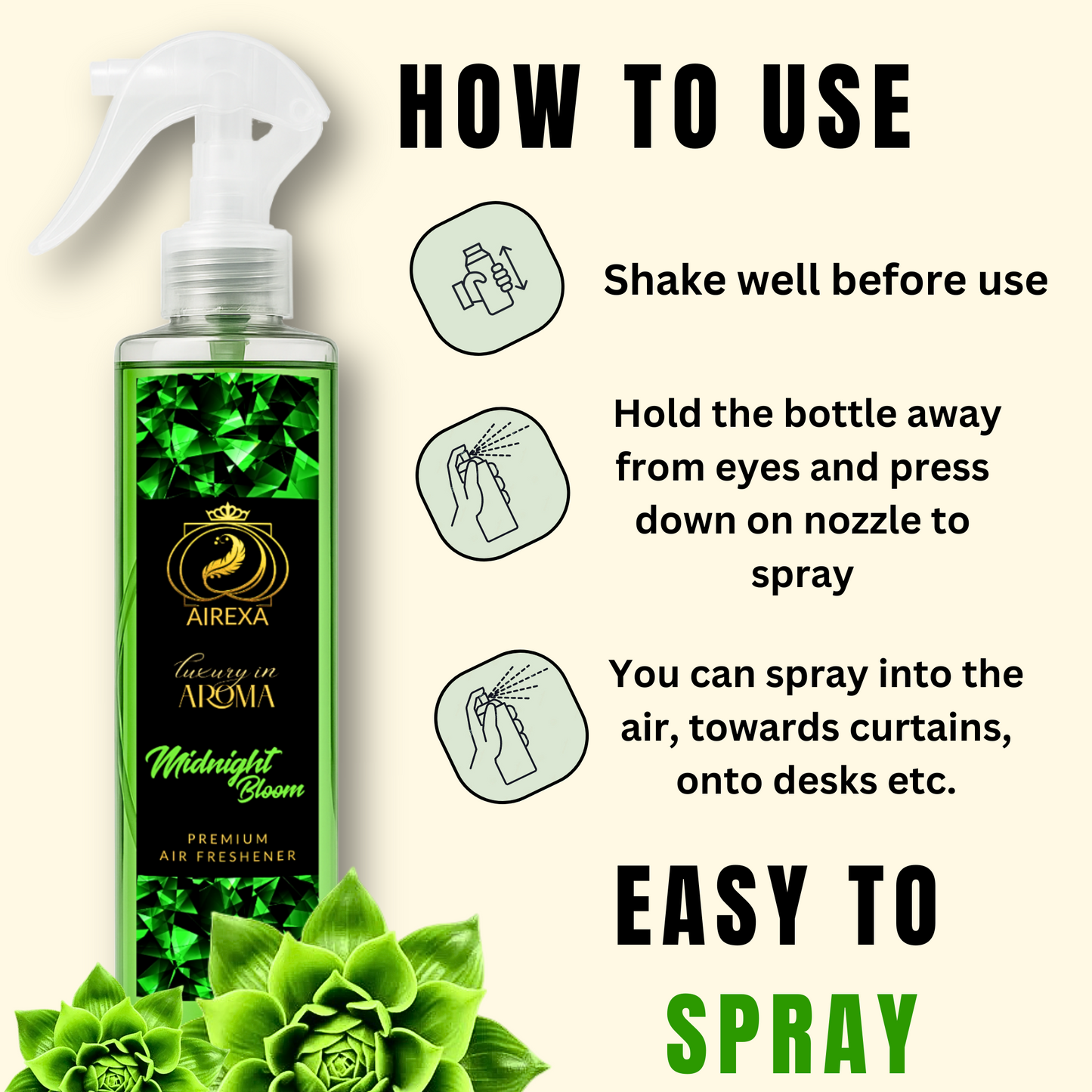 HOW TO USE

Shake well before use

Hold the bottle away from eyes and press down on nozzle to spray

You can spray into the air, towards curtains, onto desks etc.

EASY TO SPRAY

AIREXA

luxury in AROMA

Midnight Bloom

PREMIUM AIR FRESHENER